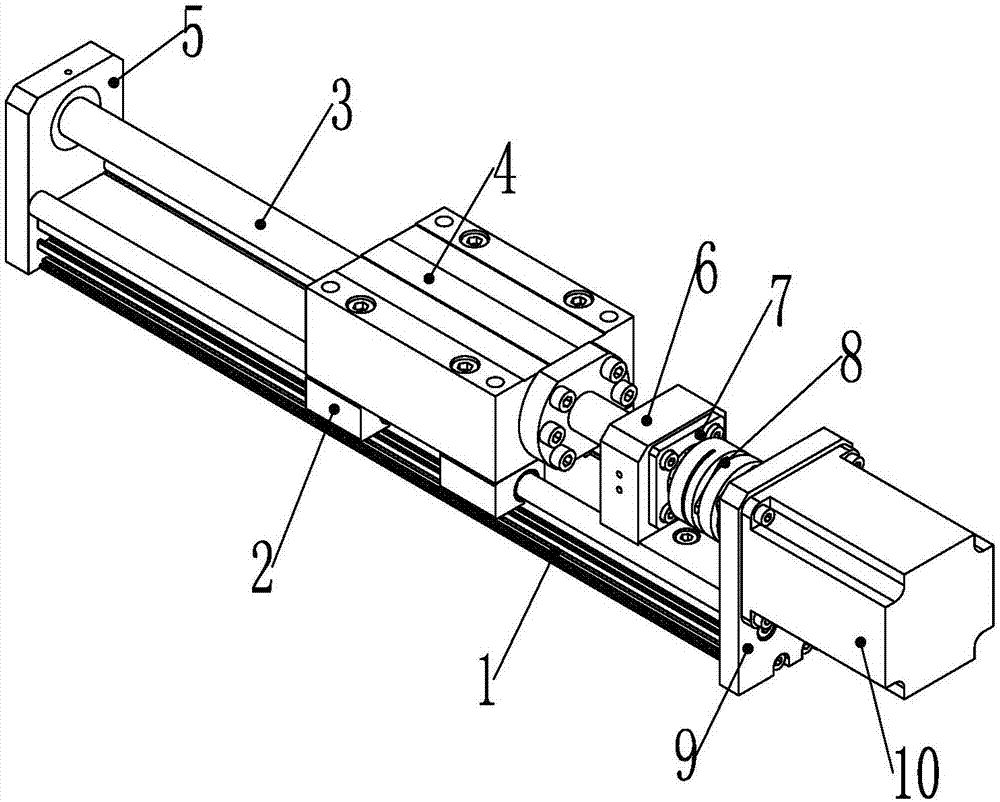 5
3
4
6
7
8
2
1
9
10