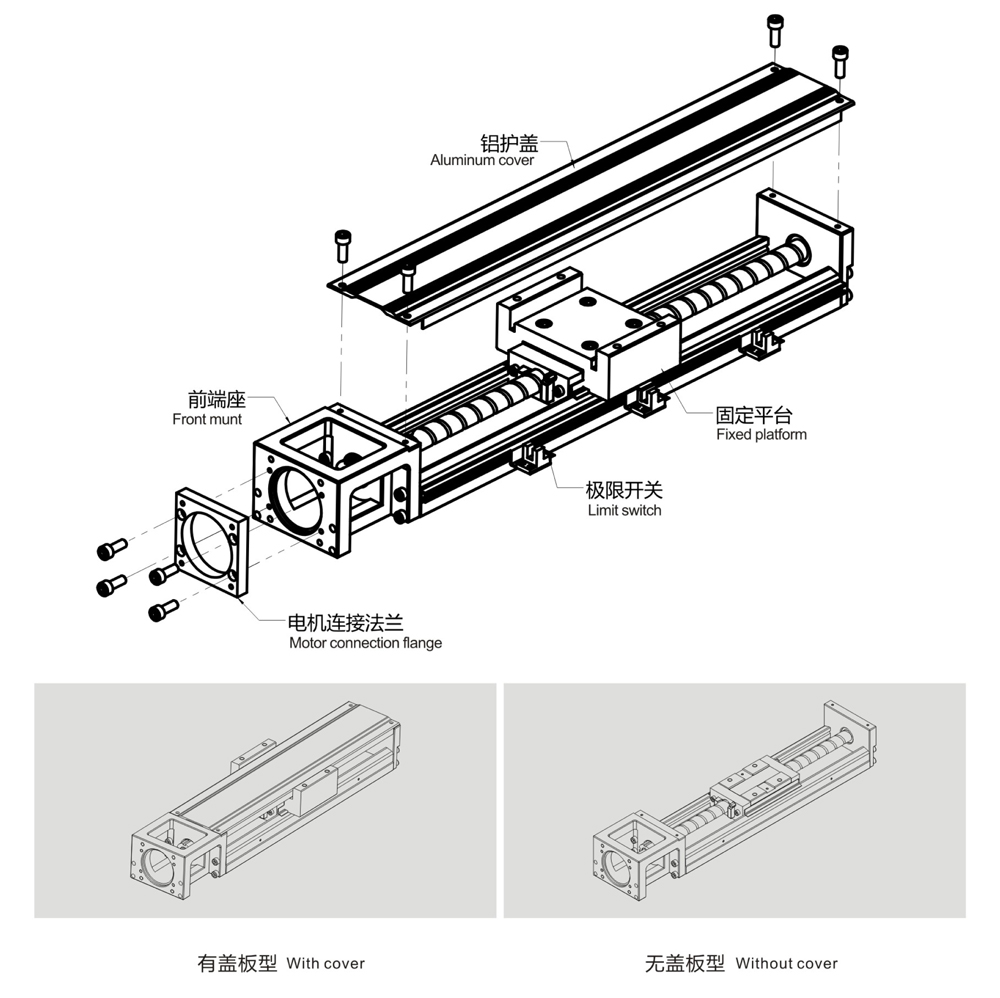 铝护盖
Aluminum cover

前端座
Front munt

固定平台
Fixed platform

极限开关
Limit switch

电机连接法兰
Motor connection flange

有盖板型 With cover

无盖板型 Without cover